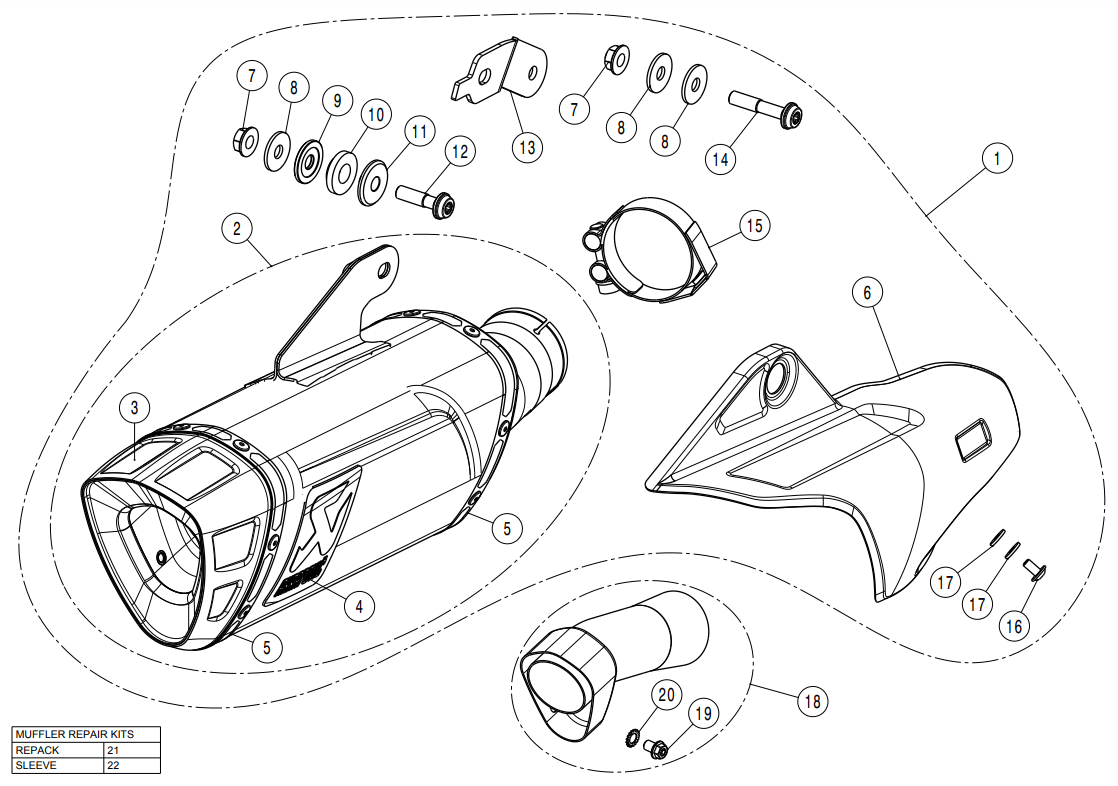 7
8
9
10
11
12
13
7
8
8
14
1
2
15
6
3
5
4
5
17
17
16
18
20
19

| MUFFLER REPAIR KITS | |
|---|---|
| REPACK | 21 |
| SLEEVE | 22 |